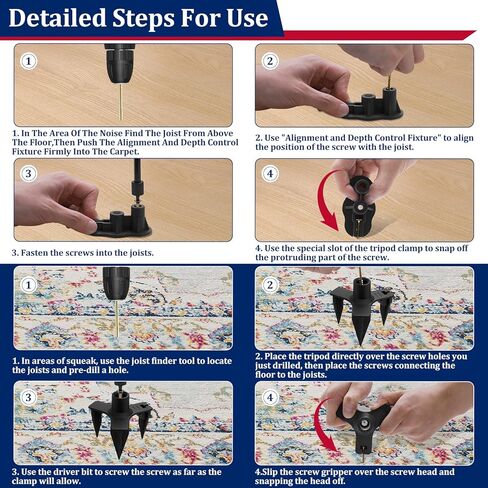 Detailed Steps For Use

1

1. In The Area Of The Noise Find The Joist From Above The Floor,Then Push The Alignment And Depth Control Fixture Firmly Into The Carpet.

2

2. Use "Alignment and Depth Control Fixture" to align the position of the screw with the joist.

3

3. Fasten the screws into the joists.

4

4. Use the special slot of the tripod clamp to snap off the protruding part of the screw.

1

1. In areas of squeak, use the joist finder tool to locate the joists and pre-dill a hole.

2

2. Place the tripod directly over the screw holes you just drilled, then place the screws connecting the floor to the joists.

3

3. Use the driver bit to screw the screw as far as the clamp will allow.

4

4.Slip the screw gripper over the screw head and snapping the head off.