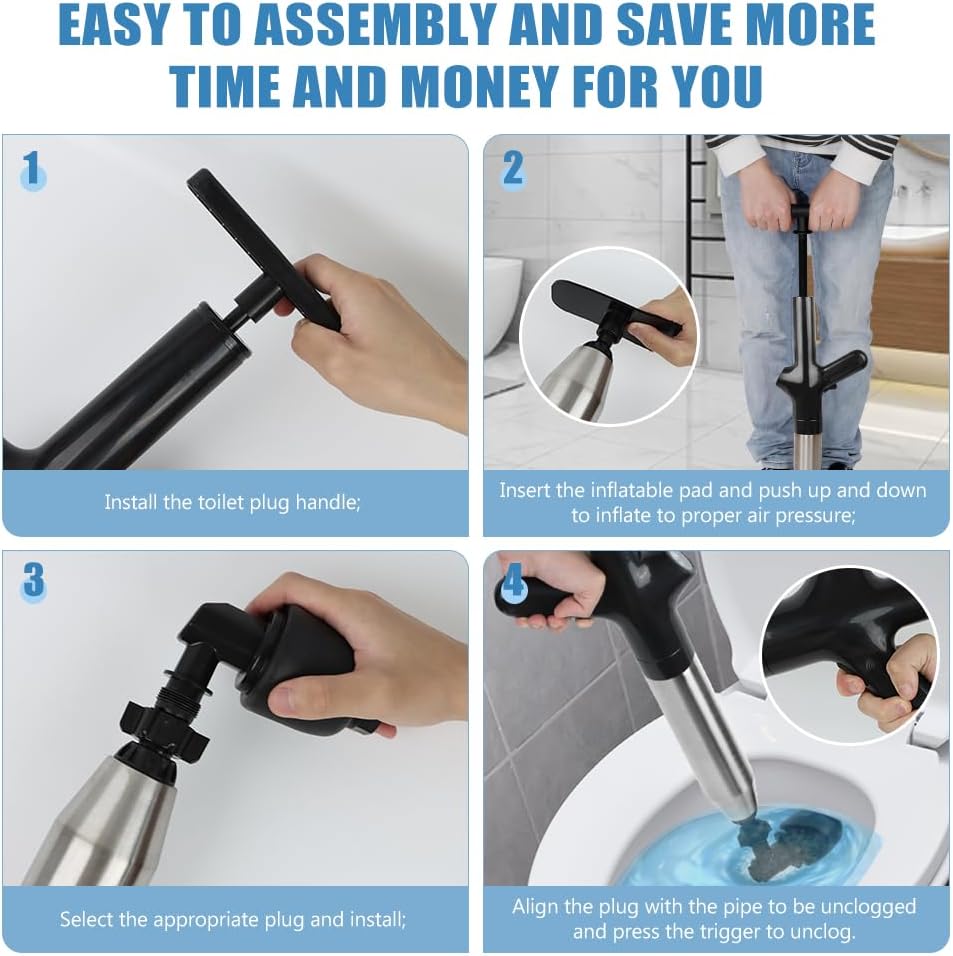 EASY TO ASSEMBLY AND SAVE MORE TIME AND MONEY FOR YOU

1

Install the toilet plug handle;

2

Insert the inflatable pad and push up and down to inflate to proper air pressure;

3

Select the appropriate plug and install;

4

Align the plug with the pipe to be unclogged and press the trigger to unclog.