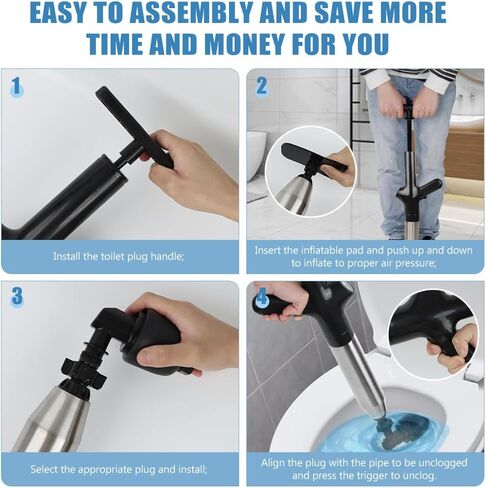 EASY TO ASSEMBLY AND SAVE MORE TIME AND MONEY FOR YOU

1

Install the toilet plug handle;

2

Insert the inflatable pad and push up and down to inflate to proper air pressure;

3

Select the appropriate plug and install;

4

Align the plug with the pipe to be unclogged and press the trigger to unclog.