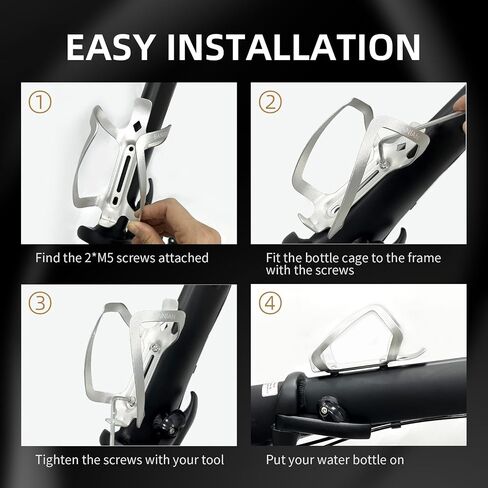 EASY INSTALLATION

①

Find the 2*M5 screws attached

②

Fit the bottle cage to the frame with the screws

③

Tighten the screws with your tool

④

Put your water bottle on