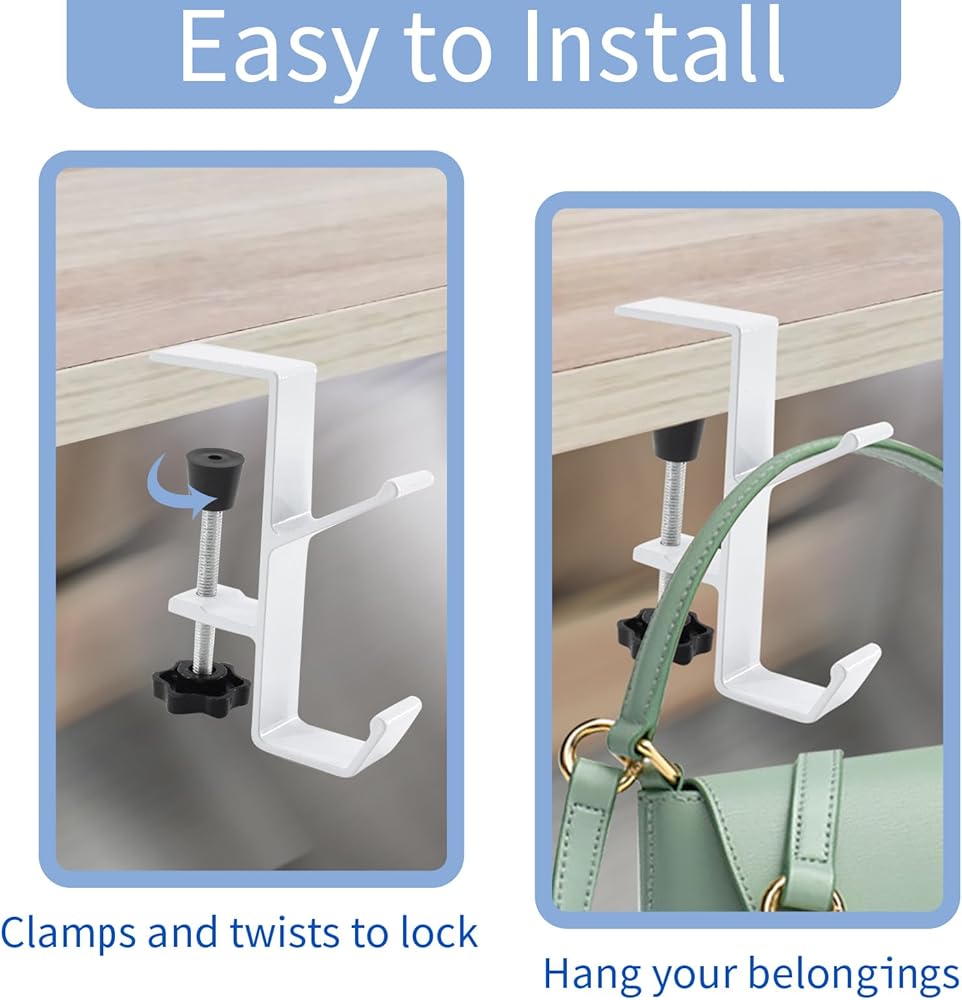 Easy to Install

Clamps and twists to lock

Hang your belongings