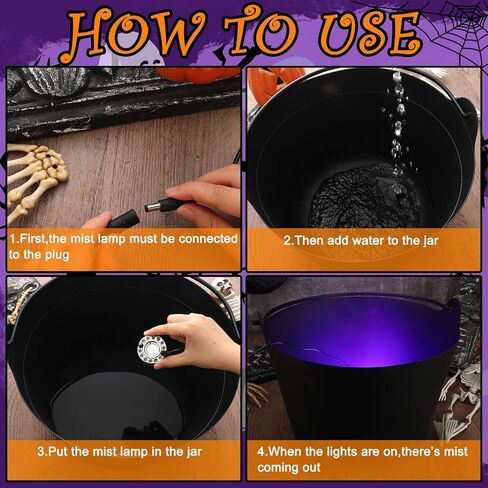 HOW TO USE

1.First,the mist lamp must be connected to the plug

2.Then add water to the jar

3.Put the mist lamp in the jar

4.When the lights are on,there's mist coming out