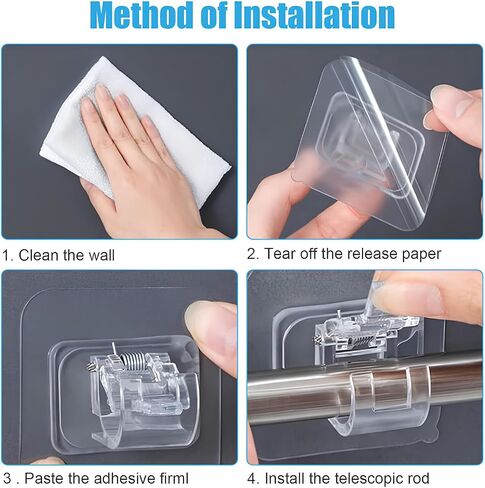 Method of Installation

1. Clean the wall

2. Tear off the release paper

3 . Paste the adhesive firml

4. Install the telescopic rod