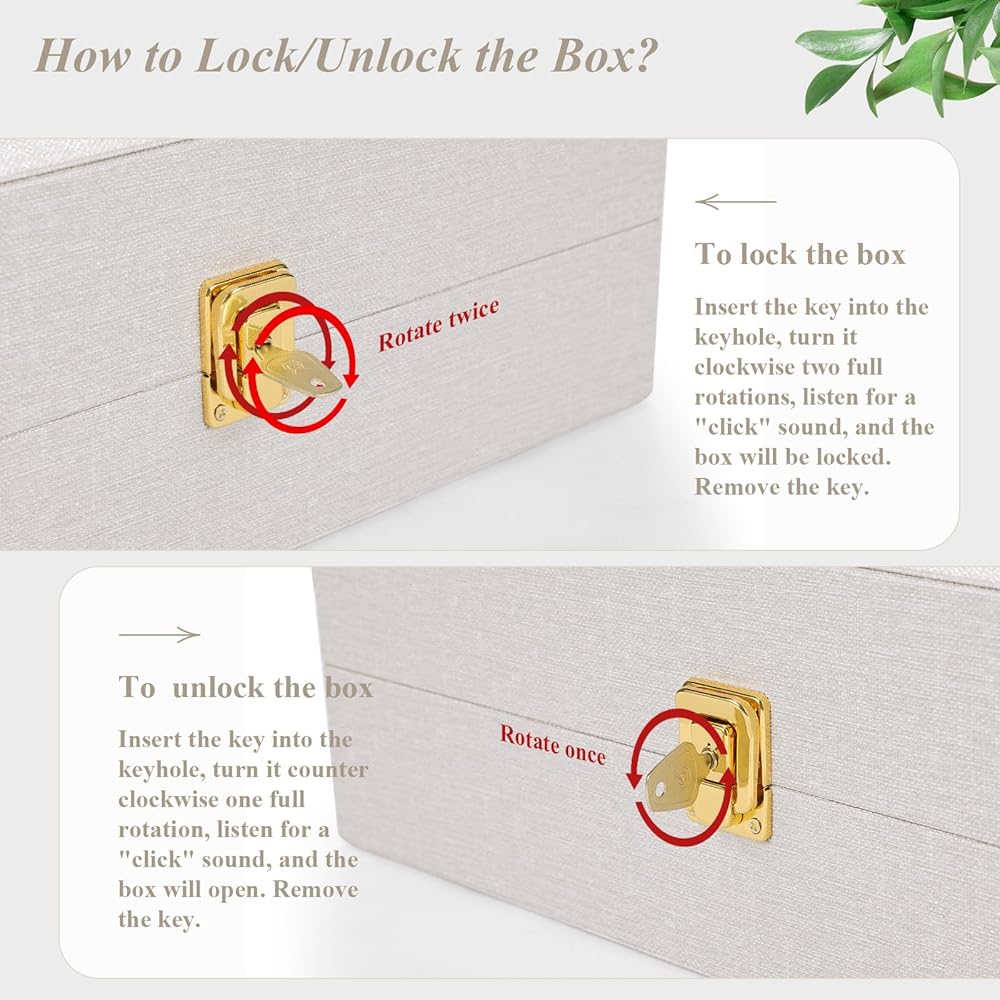 How to Lock/Unlock the Box?

Rotate twice

To lock the box

Insert the key into the keyhole, turn it clockwise two full rotations, listen for a "click" sound, and the box will be locked. Remove the key.

To  unlock the box

Insert the key into the keyhole, turn it counter clockwise one full rotation, listen for a "click" sound, and the box will open. Remove the key.

Rotate once