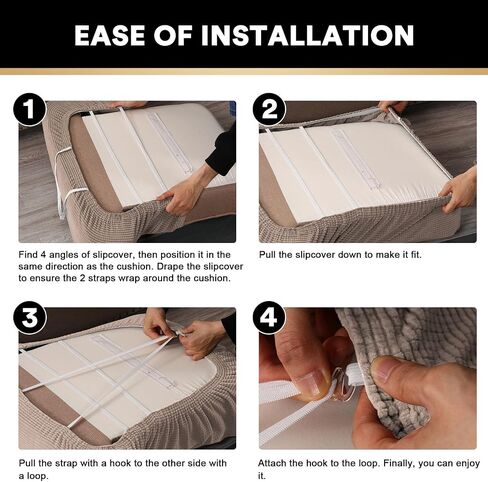 EASE OF INSTALLATION

1

Find 4 angles of slipcover, then position it in the same direction as the cushion. Drape the slipcover to ensure the 2 straps wrap around the cushion.

2

Pull the slipcover down to make it fit.

3

Pull the strap with a hook to the other side with a loop.

4

Attach the hook to the loop. Finally, you can enjoy it.