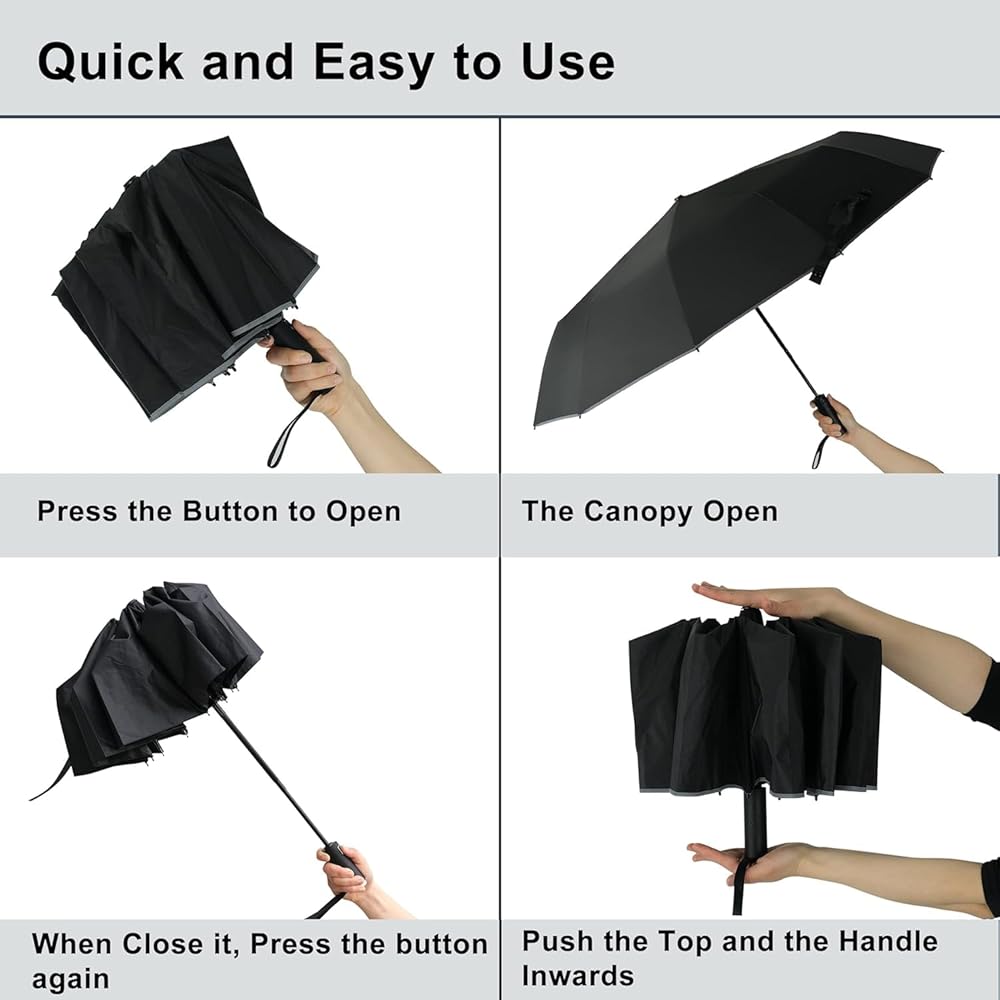 Quick and Easy to Use

Press the Button to Open

The Canopy Open

When Close it, Press the button again

Push the Top and the Handle Inwards