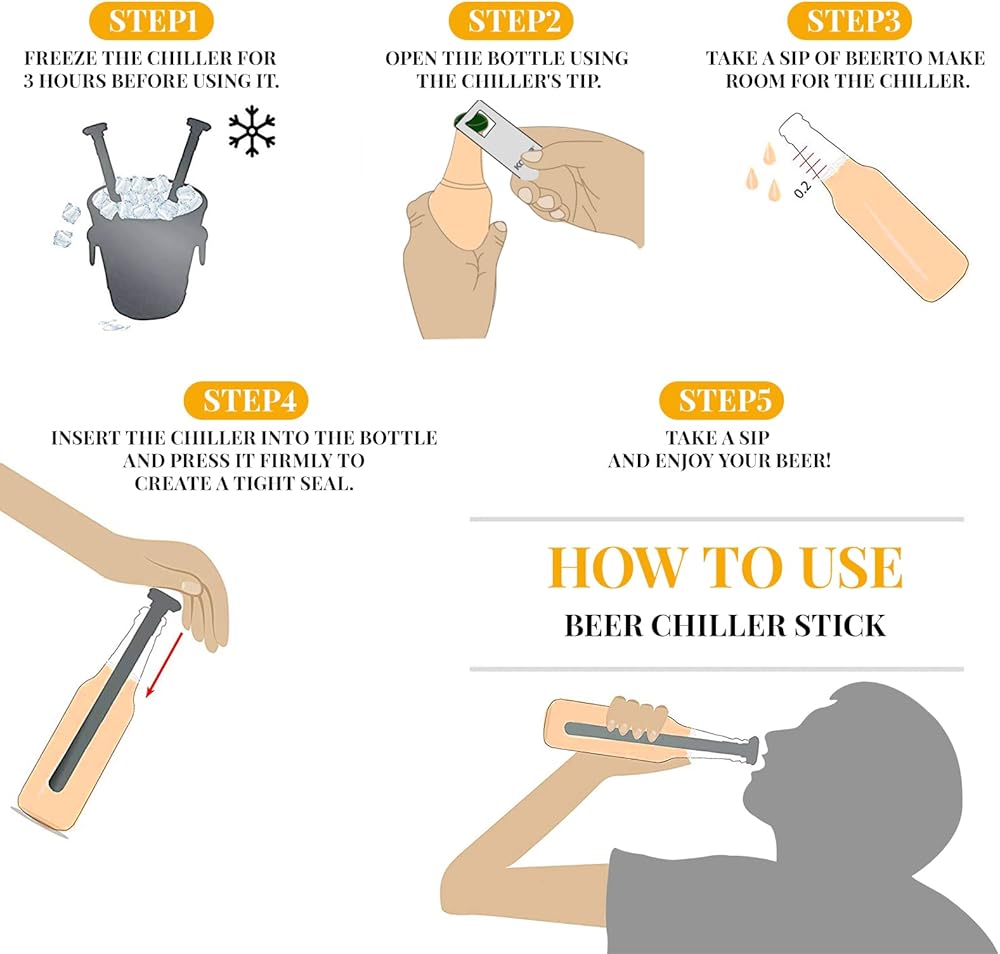 STEP1
FREEZE THE CHILLER FOR 3 HOURS BEFORE USING IT.

STEP2
OPEN THE BOTTLE USING THE CHILLER'S TIP.

STEP3
TAKE A SIP OF BEERTO MAKE ROOM FOR THE CHILLER.

0.2

STEP4
INSERT THE CHILLER INTO THE BOTTLE AND PRESS IT FIRMLY TO CREATE A TIGHT SEAL.

STEP5
TAKE A SIP AND ENJOY YOUR BEER!

HOW TO USE
BEER CHILLER STICK