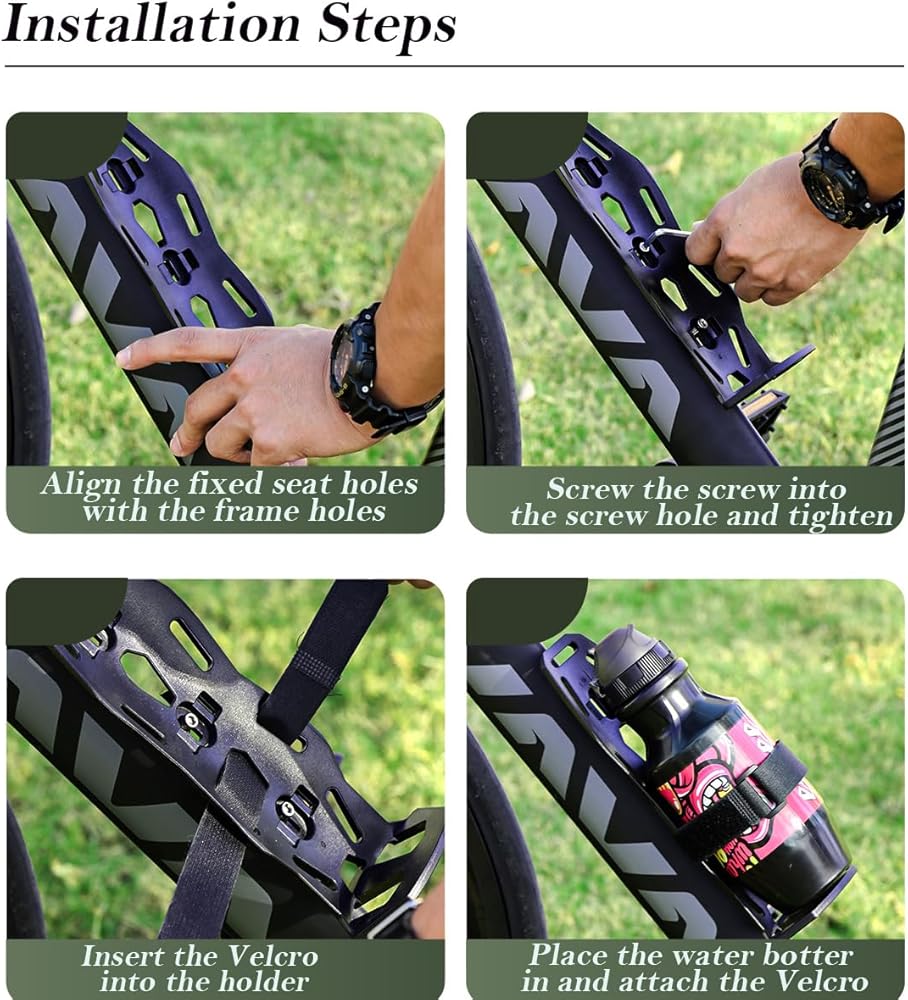 Installation Steps

Align the fixed seat holes with the frame holes

Screw the screw into the screw hole and tighten

Insert the Velcro into the holder

Place the water botter in and attach the Velcro