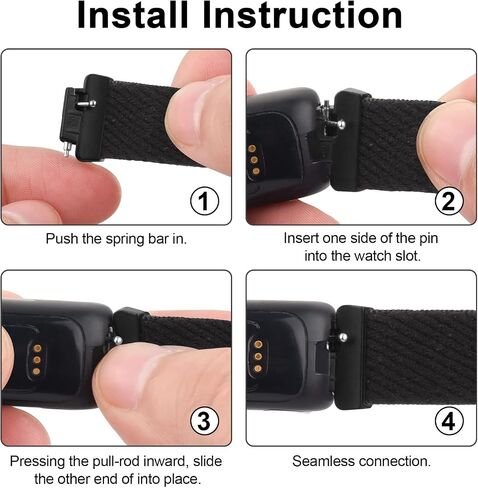 Install Instruction

1

Push the spring bar in.

2

Insert one side of the pin into the watch slot.

3

Pressing the pull-rod inward, slide the other end of into place.

4

Seamless connection.