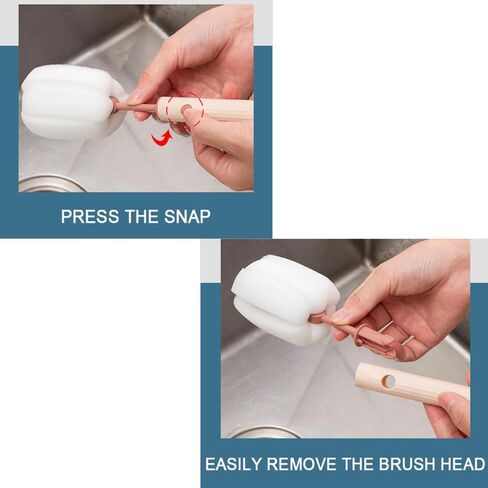 PRESS THE SNAP

EASILY REMOVE THE BRUSH HEAD