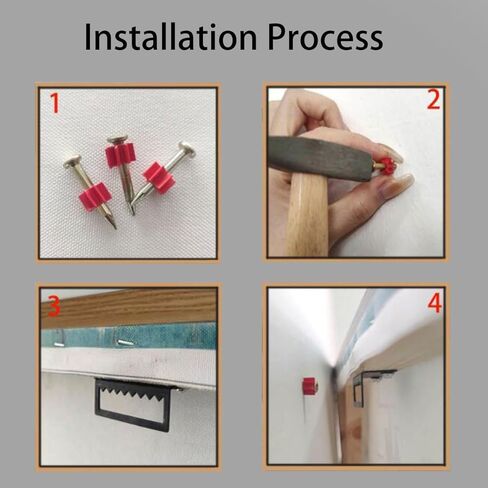 Installation Process

1

2

3

4