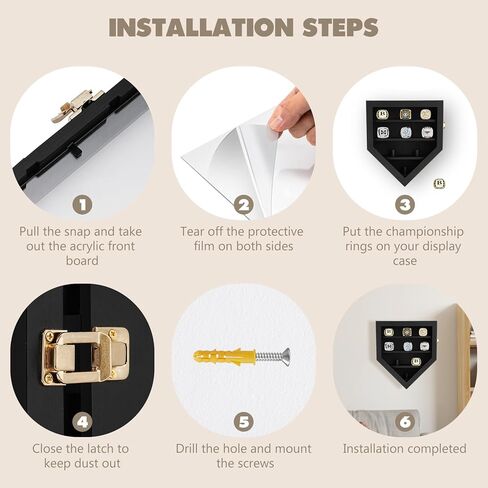 INSTALLATION STEPS

1
Pull the snap and take out the acrylic front board

2
Tear off the protective film on both sides

3
Put the championship rings on your display case

4
Close the latch to keep dust out

5
Drill the hole and mount the screws

6
Installation completed