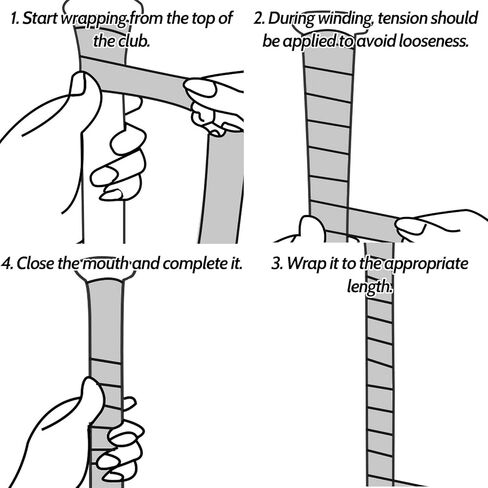 1. Start wrapping from the top of the club.

2. During winding, tension should be applied to avoid looseness.

4. Close the mouth and complete it.

3. Wrap it to the appropriate length.