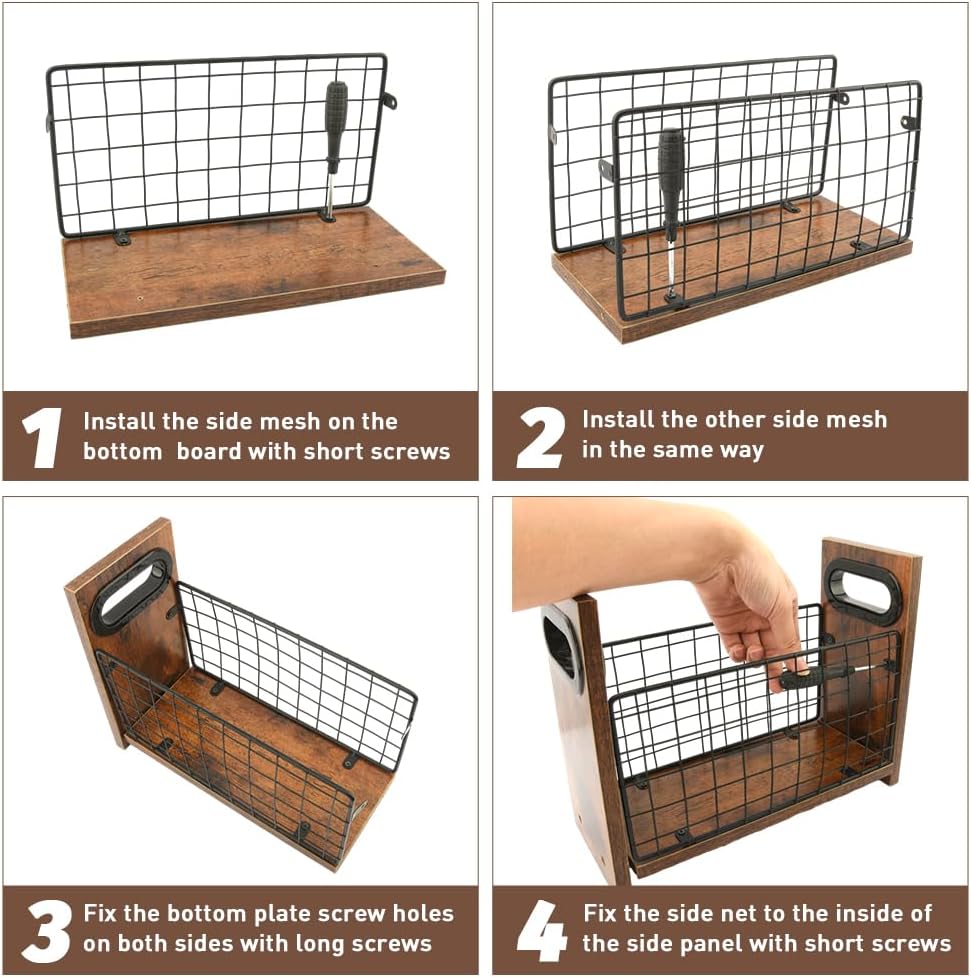 1 Install the side mesh on the bottom board with short screws

2 Install the other side mesh in the same way

3 Fix the bottom plate screw holes on both sides with long screws

4 Fix the side net to the inside of the side panel with short screws