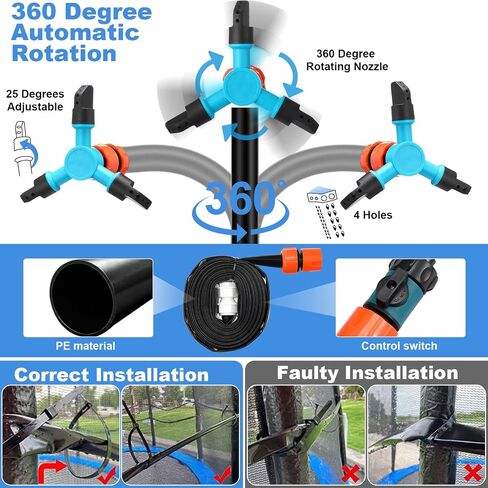 360 Degree Automatic Rotation

360 Degree Rotating Nozzle

25 Degrees Adjustable

360°

4 Holes

PE material

Control switch

Correct Installation

Faulty Installation