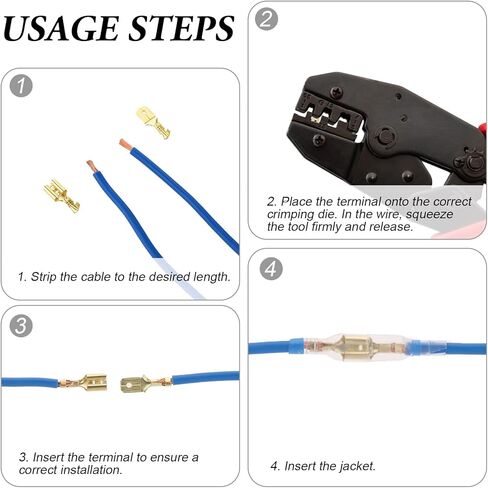 USAGE STEPS

1

1. Strip the cable to the desired length.

2

2. Place the terminal onto the correct crimping die. In the wire, squeeze the tool firmly and release.

3

3. Insert the terminal to ensure a correct installation.

4

4. Insert the jacket.