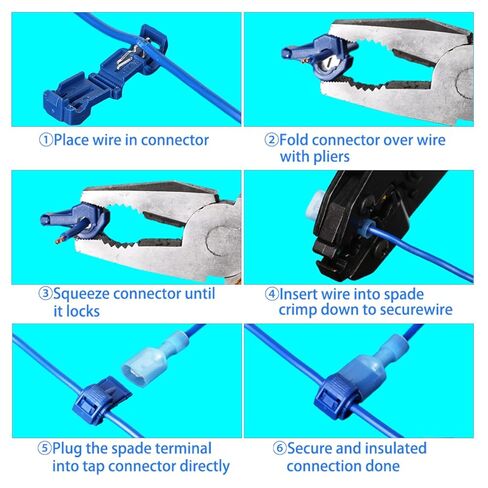 ①Place wire in connector

②Fold connector over wire with pliers

③Squeeze connector until it locks

④Insert wire into spade crimp down to securewire

⑤Plug the spade terminal into tap connector directly

⑥Secure and insulated connection done