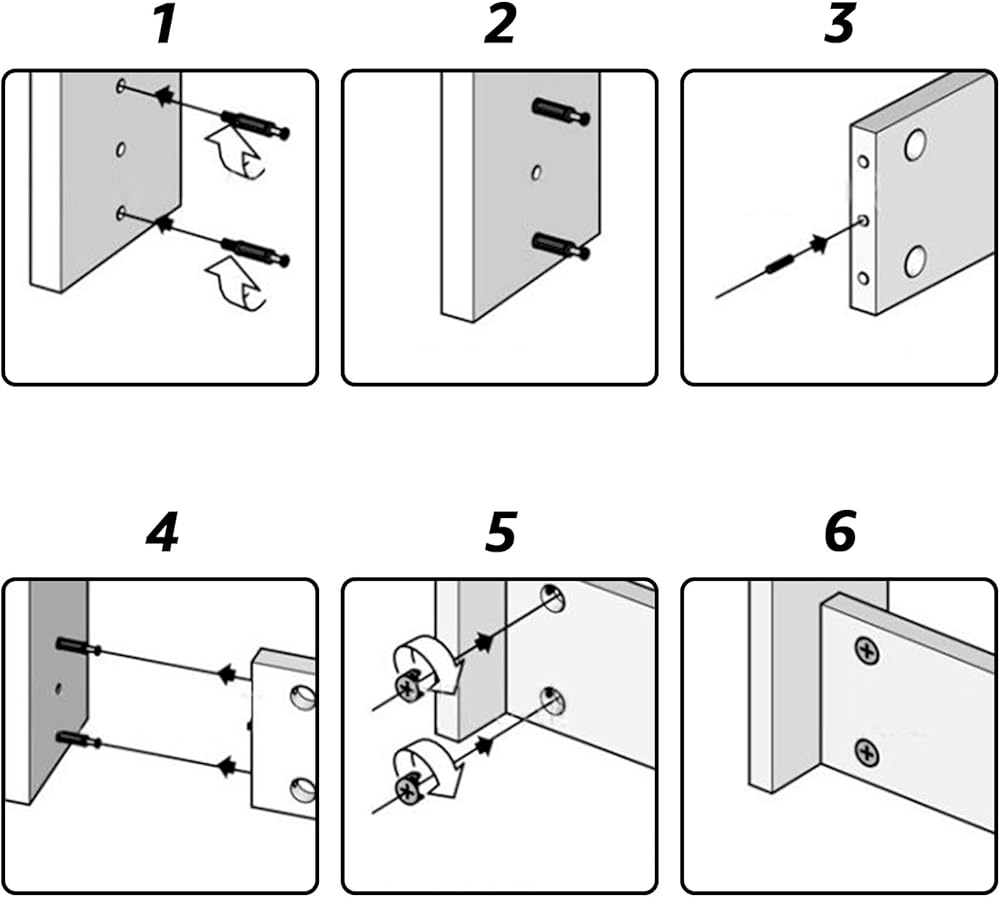 1 2 3

4 5 6