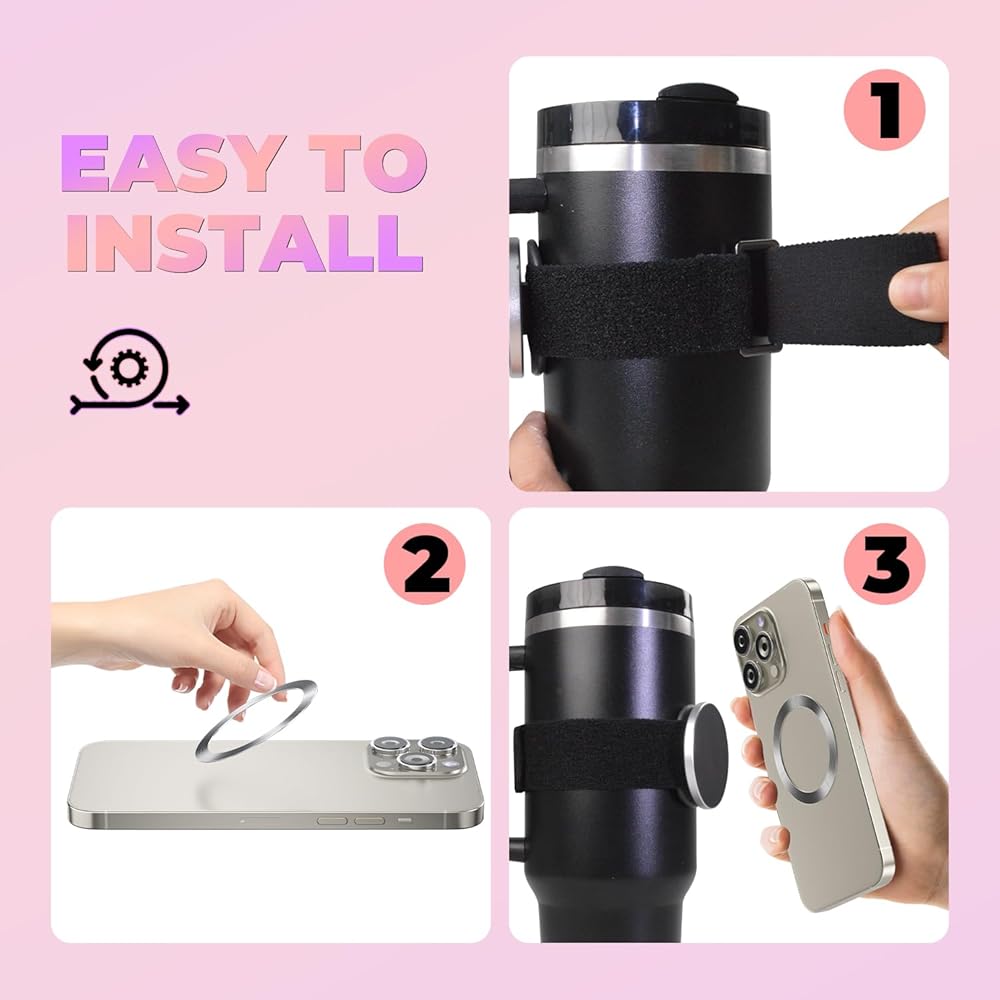 EASY TO INSTALL

1

2

3