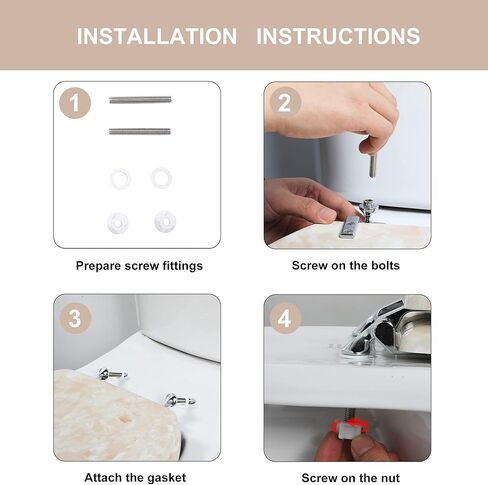 INSTALLATION INSTRUCTIONS

1

Prepare screw fittings

2

Screw on the bolts

3

Attach the gasket

4

Screw on the nut