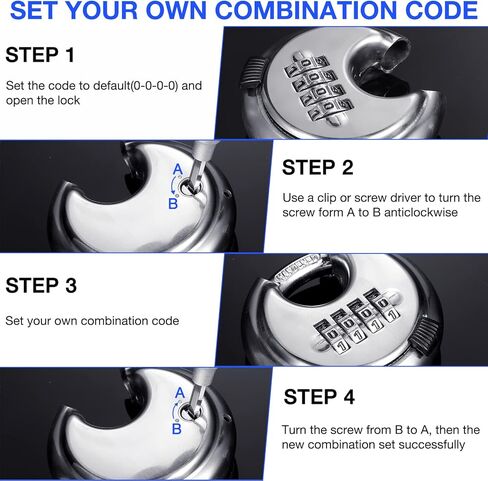 SET YOUR OWN COMBINATION CODE

STEP 1

Set the code to default(0-0-0-0) and open the lock

A

B

STEP 2

Use a clip or screw driver to turn the screw form A to B anticlockwise

STEP 3

Set your own combination code

A

B

STEP 4

Turn the screw from B to A, then the new combination set successfully