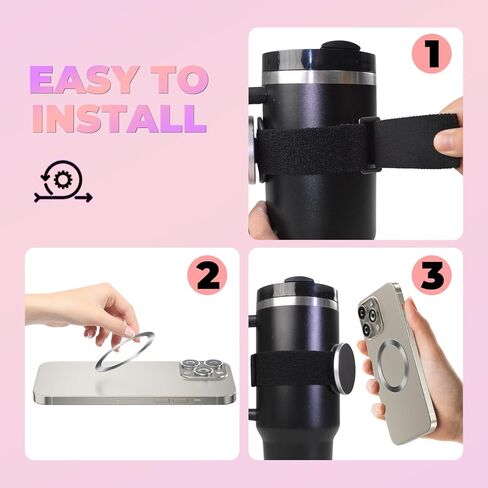 EASY TO INSTALL

1

2

3