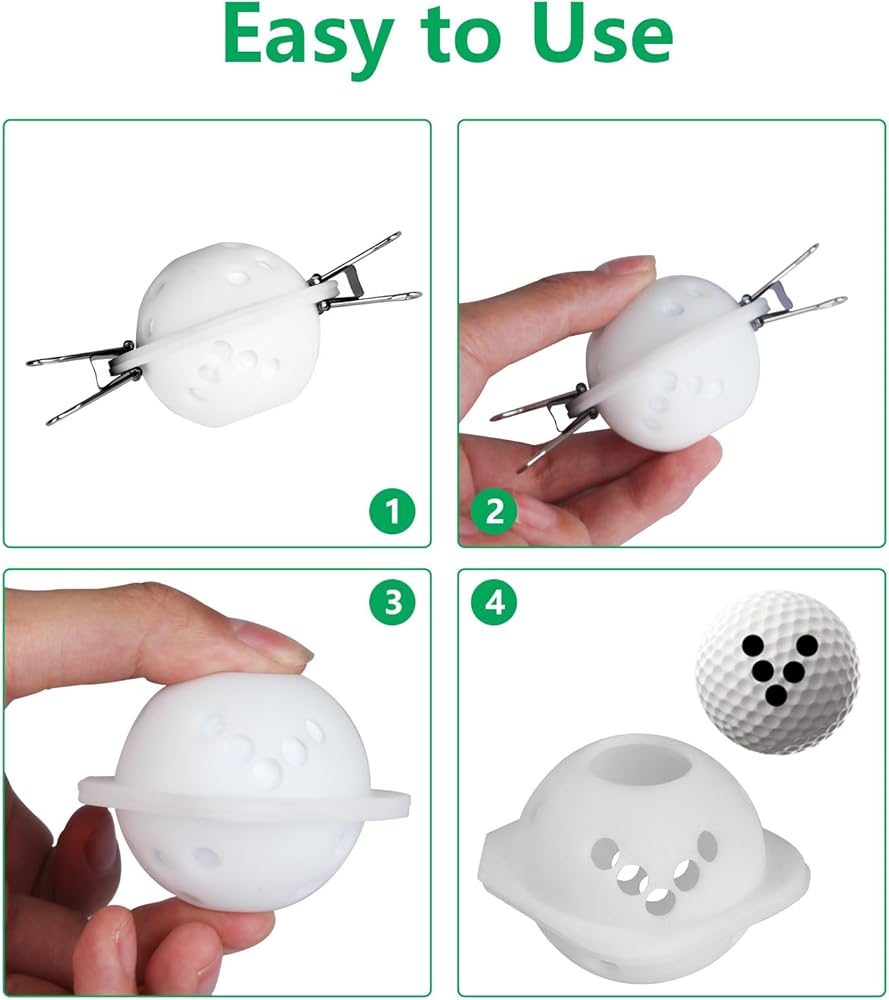 Easy to Use

1

2

3

4