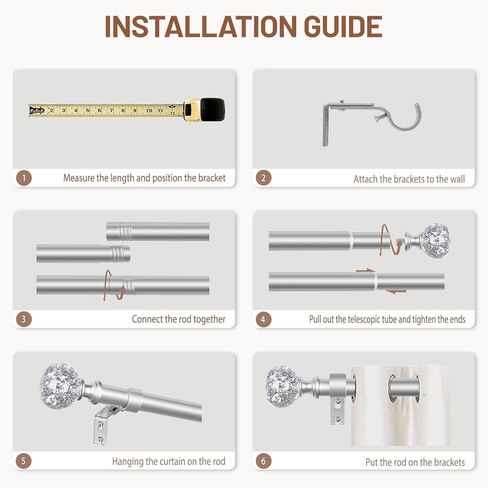 INSTALLATION GUIDE

2 3 4 5 6 7 8 9 10 11

1 Measure the length and position the bracket

2 Attach the brackets to the wall

3 Connect the rod together

4 Pull out the telescopic tube and tighten the ends

5 Hanging the curtain on the rod

6 Put the rod on the brackets