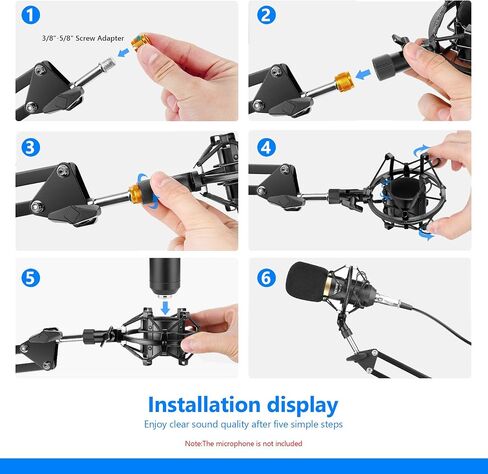 1

3/8"-5/8" Screw Adapter

2

3

4

5

6

Installation display

Enjoy clear sound quality after five simple steps

Note:The microphone is not included