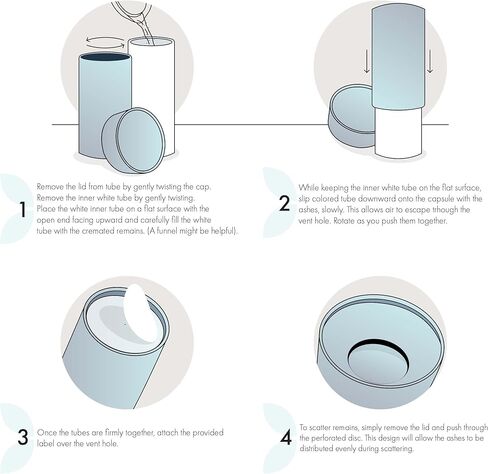 1

Remove the lid from tube by gently twisting the cap. Remove the inner white tube by gently twisting. Place the white inner tube on a flat surface with the open end facing upward and carefully fill the white tube with the cremated remains. (A funnel might be helpful).

2

While keeping the inner white tube on the flat surface, slip colored tube downward onto the capsule with the ashes, slowly. This allows air to escape trhough the vent hole. Rotate as you push them together.

3

Once the tubes are firmly together, attach the provided label over the vent hole.

4

To scatter remains, simply remove the lid and push through the perforated disc. This design will allow the ashes to be distributed evenly during scattering.