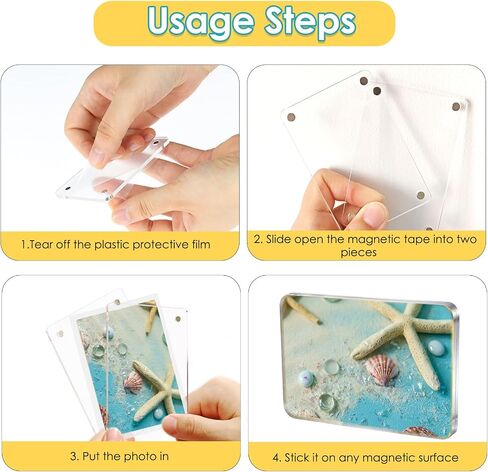 Usage Steps

1.Tear off the plastic protective film

2. Slide open the magnetic tape into two pieces

3. Put the photo in

4. Stick it on any magnetic surface