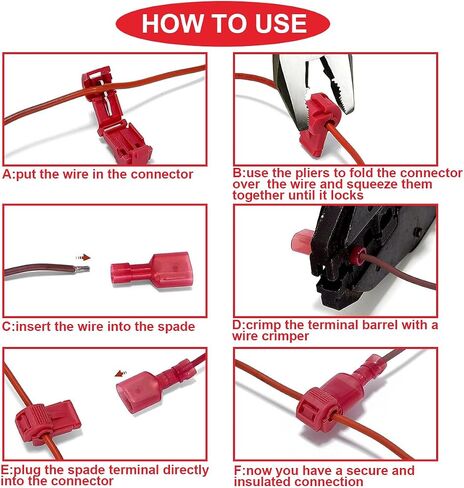 HOW TO USE

A:put the wire in the connector

B:use the pliers to fold the connector over the wire and squeeze them together until it locks

C:insert the wire into the spade

D:crimp the terminal barrel with a wire crimper

E:plug the spade terminal directly into the connector

F:now you have a secure and insulated connection