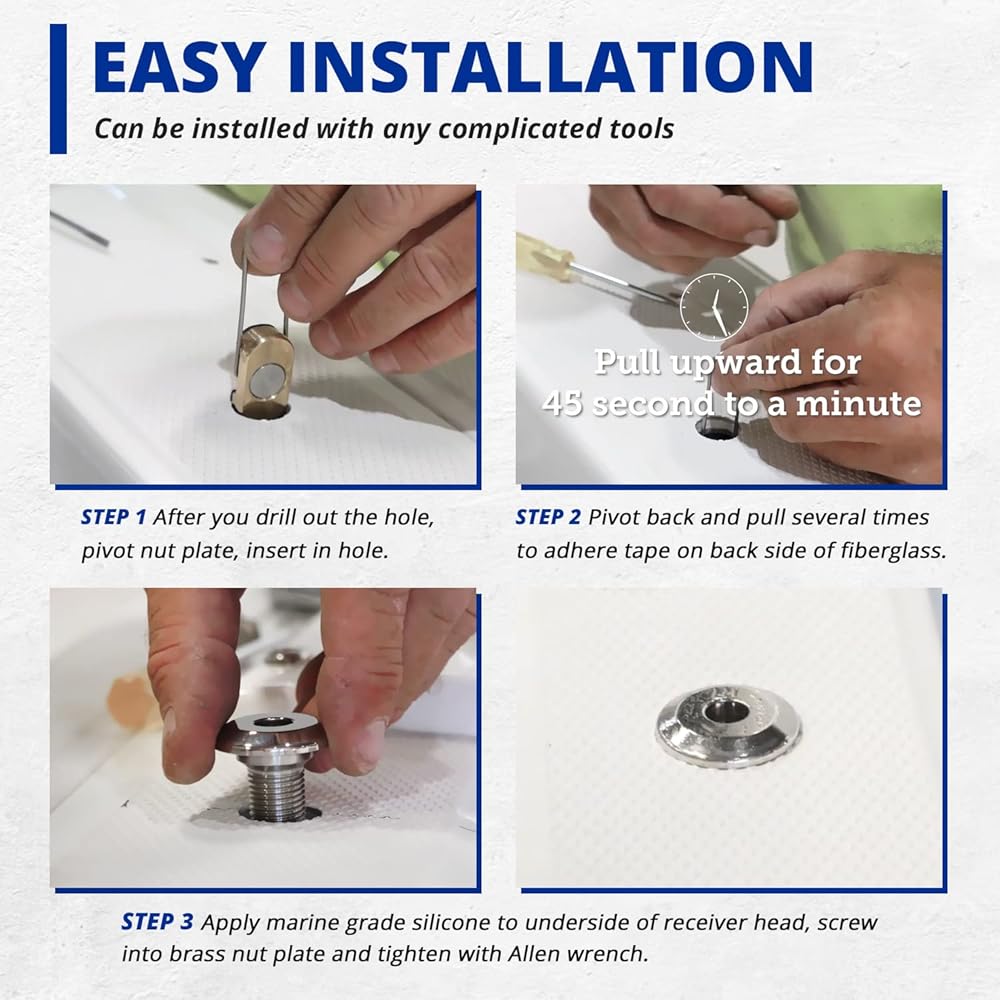 EASY INSTALLATION

Can be installed with any complicated tools

Pull upward for 45 second to a minute

STEP 1 After you drill out the hole, pivot nut plate, insert in hole.

STEP 2 Pivot back and pull several times to adhere tape on back side of fiberglass.

STEP 3 Apply marine grade silicone to underside of receiver head, screw into brass nut plate and tighten with Allen wrench.