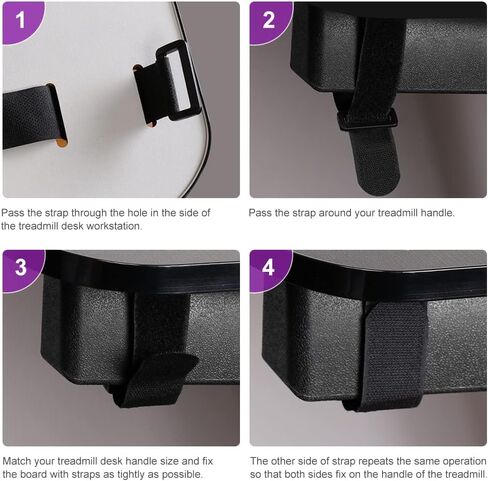 1

Pass the strap through the hole in the side of the treadmill desk workstation.

2

Pass the strap around your treadmill handle.

3

Match your treadmill desk handle size and fix the board with straps as tightly as possible.

4

The other side of strap repeats the same operation so that both sides fix on the handle of the treadmill.