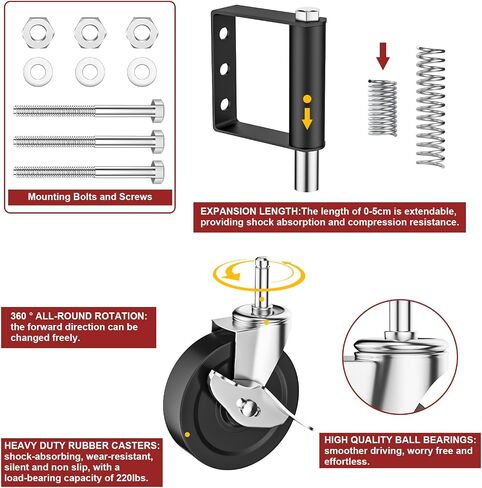 Mounting Bolts and Screws

EXPANSION LENGTH:The length of 0-5cm is extendable, providing shock absorption and compression resistance.

360 ° ALL-ROUND ROTATION: the forward direction can be changed freely.

HEAVY DUTY RUBBER CASTERS: shock-absorbing, wear-resistant, silent and non slip, with a load-bearing capacity of 220lbs.

HIGH QUALITY BALL BEARINGS: smoother driving, worry free and effortless.