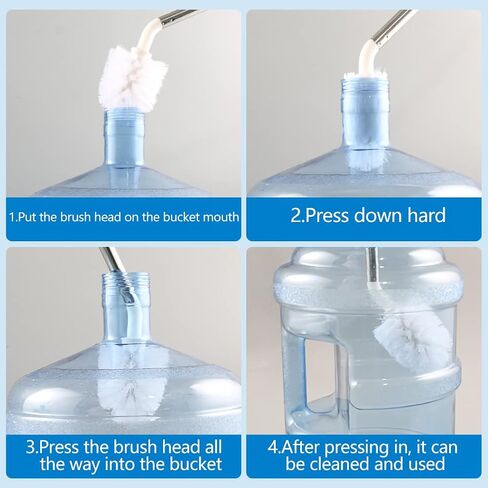 1.Put the brush head on the bucket mouth

2.Press down hard

3.Press the brush head all the way into the bucket

4.After pressing in, it can be cleaned and used