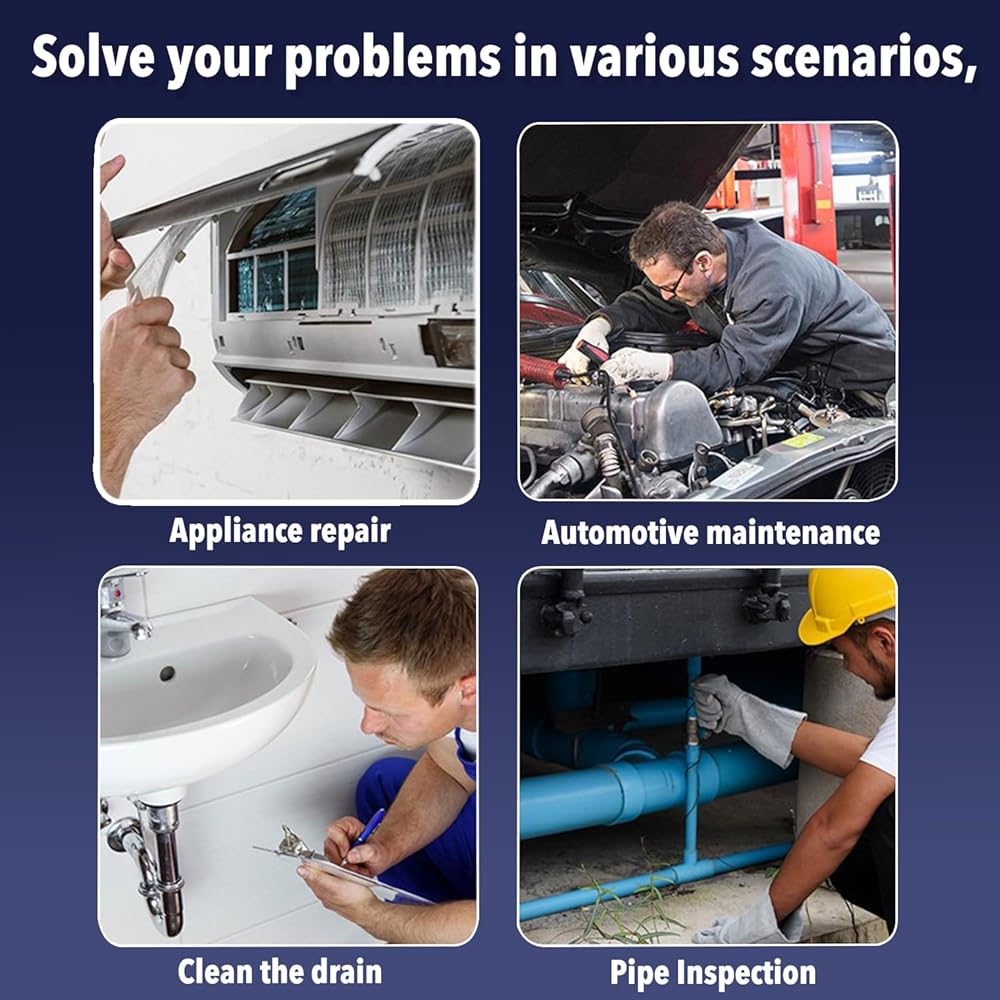 Solve your problems in various scenarios,

Appliance repair

Automotive maintenance

Clean the drain

Pipe Inspection