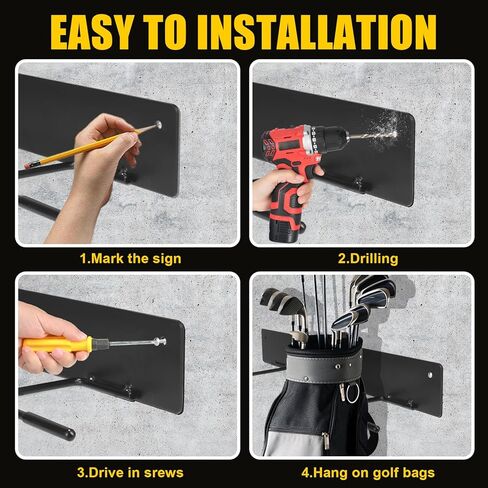 EASY TO INSTALLATION

1.Mark the sign

2.Drilling

3.Drive in srews

4.Hang on golf bags