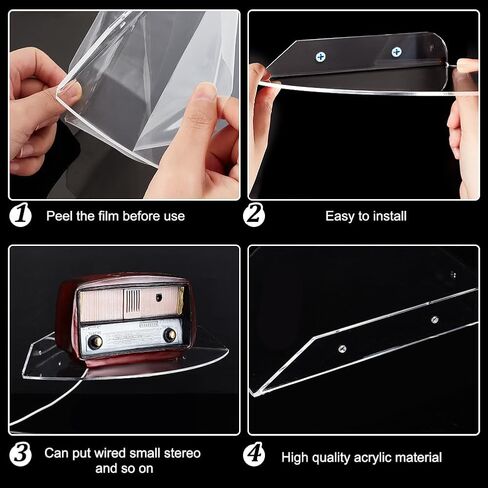 1 Peel the film before use

2 Easy to install

3 Can put wired small stereo and so on

4 High quality acrylic material