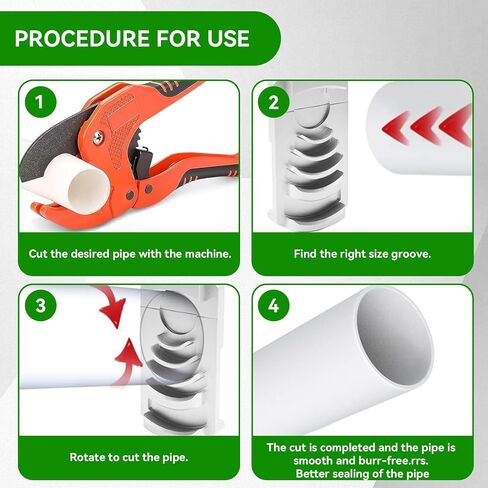 PROCEDURE FOR USE

1

Cut the desired pipe with the machine.

2

Find the right size groove.

3

Rotate to cut the pipe.

4

The cut is completed and the pipe is smooth and burr-free.rrs.
Better sealing of the pipe