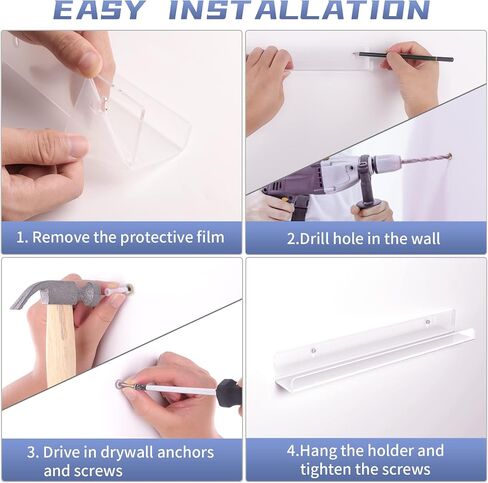 EASY INSTALLATION

1. Remove the protective film

2.Drill hole in the wall

3. Drive in drywall anchors and screws

4.Hang the holder and tighten the screws