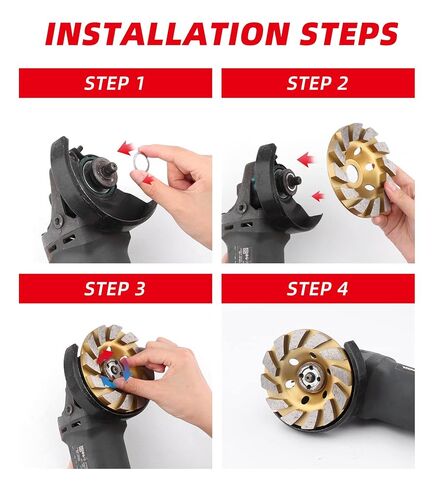 INSTALLATION STEPS

STEP 1

STEP 2

STEP 3

STEP 4