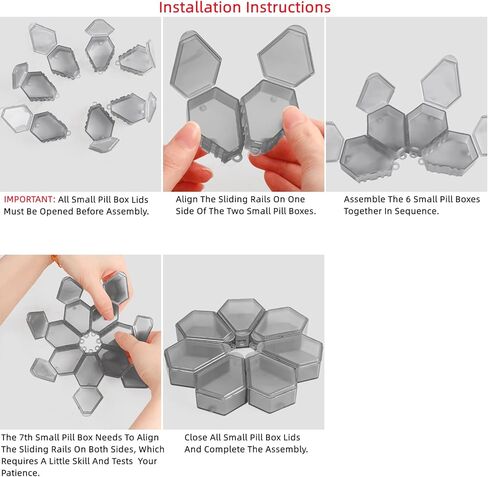 Installation Instructions

IMPORTANT: All Small Pill Box Lids Must Be Opened Before Assembly.

Align The Sliding Rails On One Side Of The Two Small Pill Boxes.

Assemble The 6 Small Pill Boxes Together In Sequence.

The 7th Small Pill Box Needs To Align The Sliding Rails On Both Sides, Which Requires A Little Skill And Tests Your Patience.

Close All Small Pill Box Lids And Complete The Assembly.