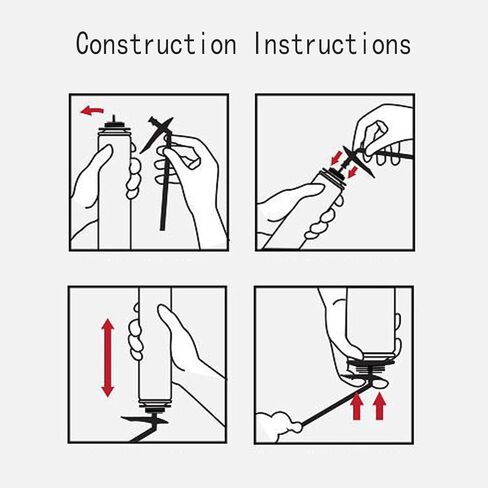 Construction Instructions