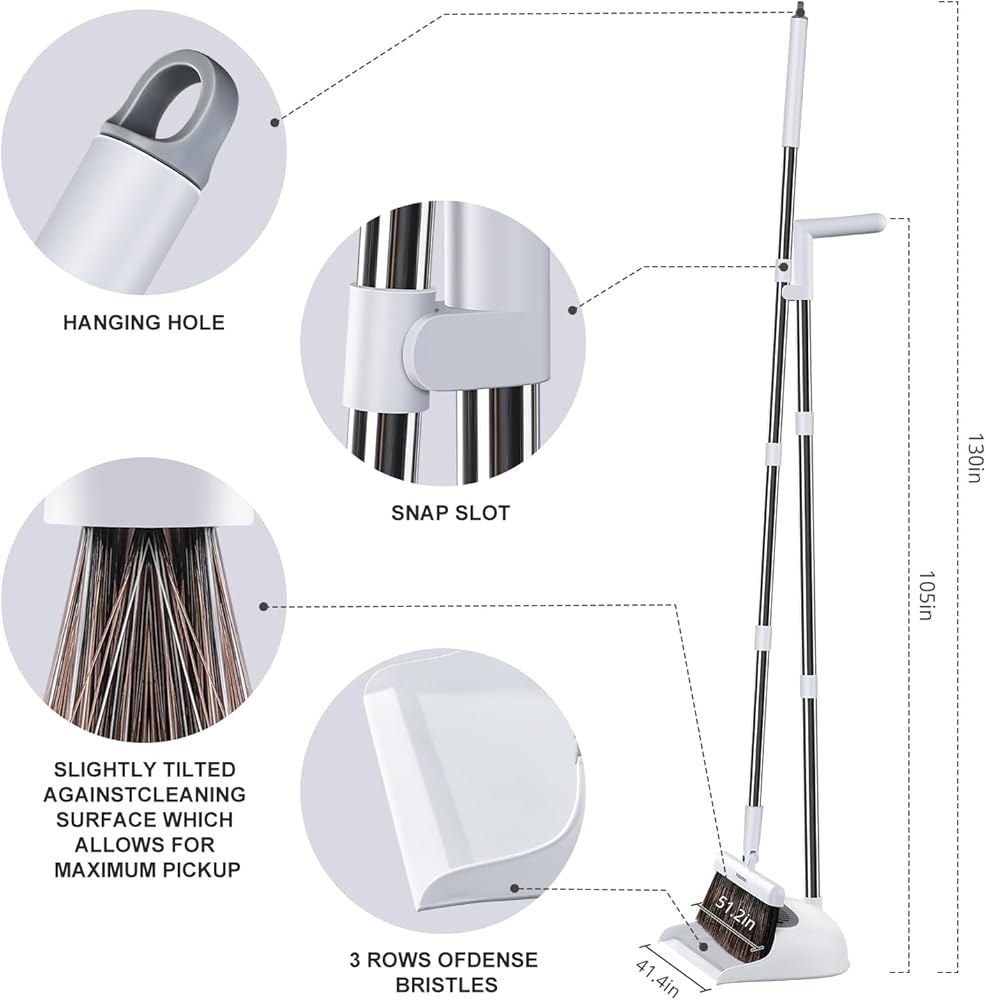 HANGING HOLE

SNAP SLOT

SLIGHTLY TILTED AGAINSTCLEANING SURFACE WHICH ALLOWS FOR MAXIMUM PICKUP

3 ROWS OFDENSE BRISTLES

130in

105in

51.2in

41.4in