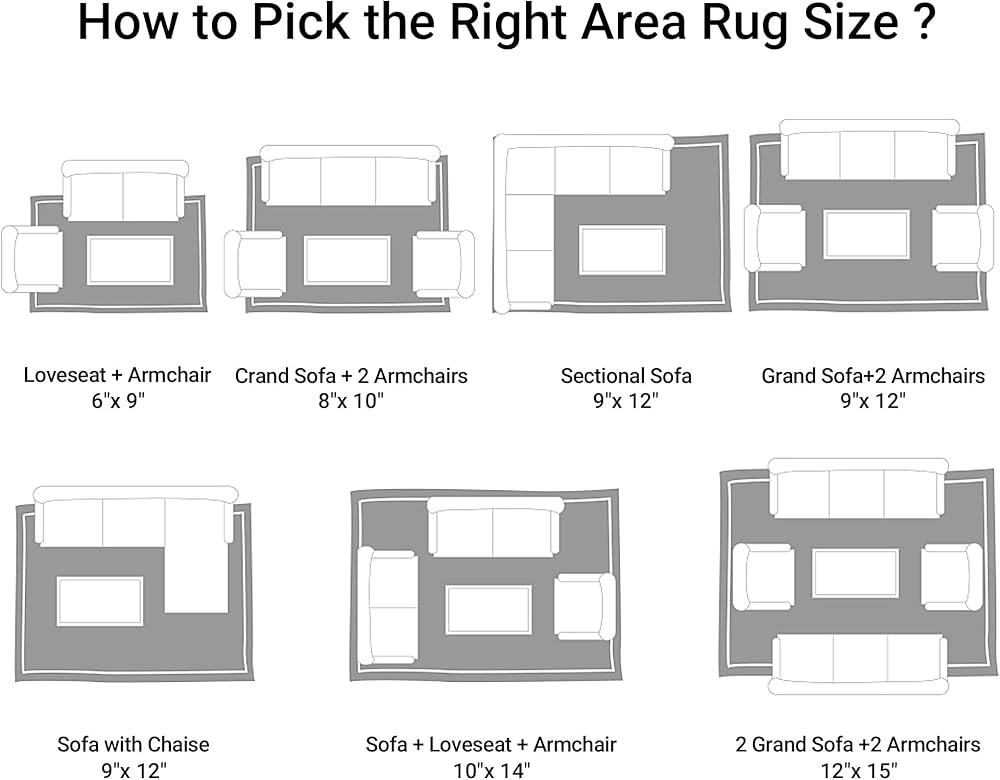 How to Pick the Right Area Rug Size ?

Loveseat + Armchair
6"x 9"

Crand Sofa + 2 Armchairs
8"x 10"

Sectional Sofa
9"x 12"

Grand Sofa+2 Armchairs
9"x 12"

Sofa with Chaise
9"x 12"

Sofa + Loveseat + Armchair
10"x 14"

2 Grand Sofa +2 Armchairs
12"x 15"