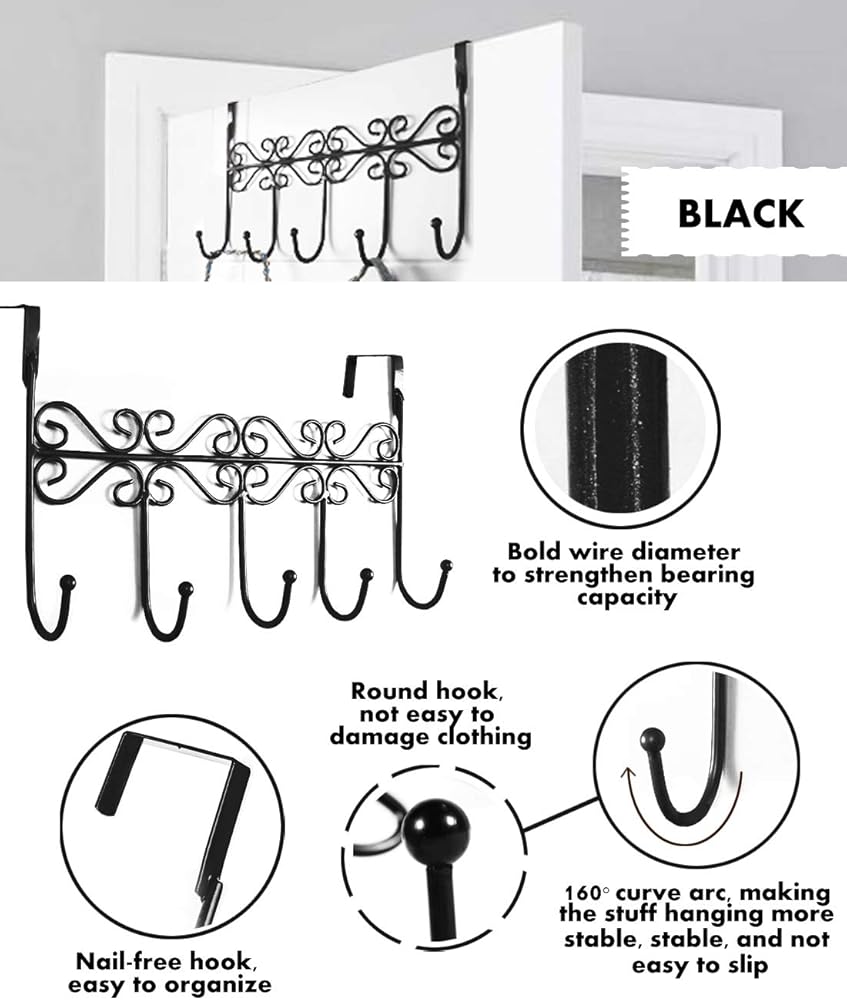 BLACK

Bold wire diameter to strengthen bearing capacity

Round hook, not easy to damage clothing

Nail-free hook, easy to organize

160° curve arc, making the stuff hanging more stable, stable, and not easy to slip