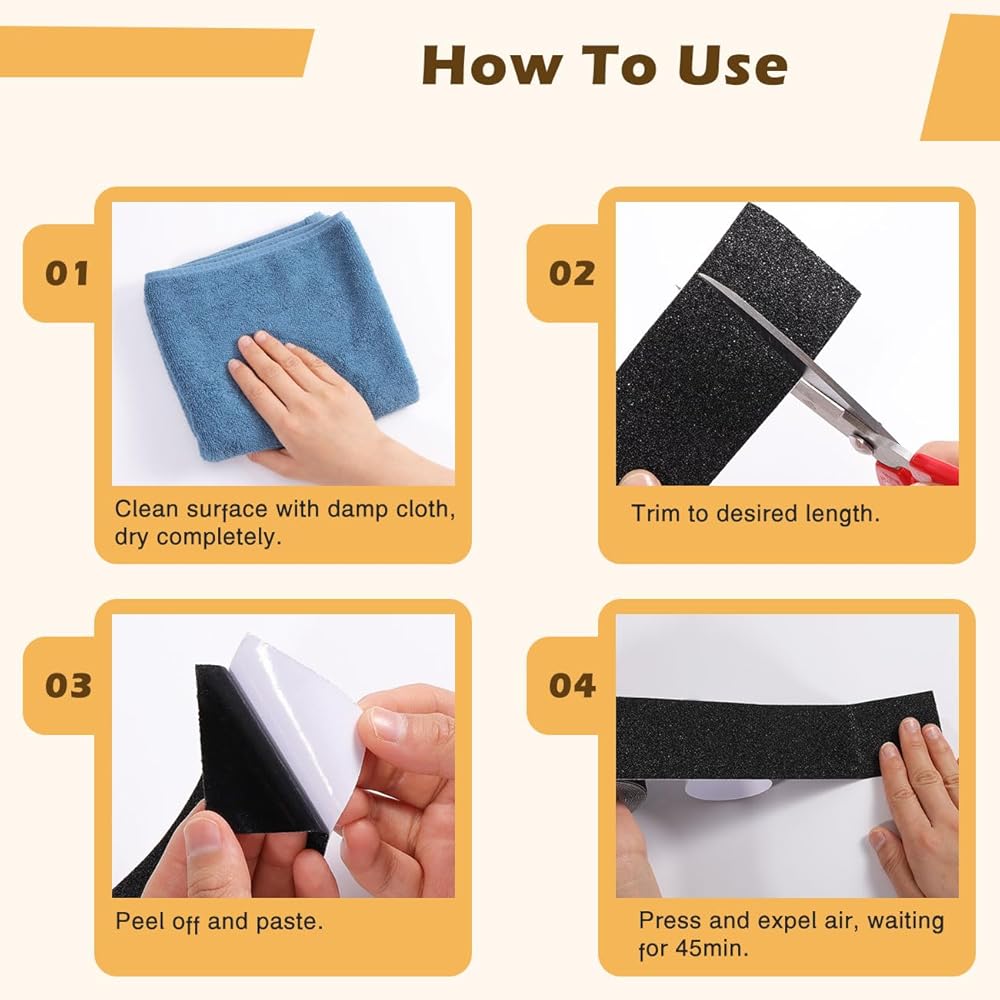 How To Use

01

Clean surface with damp cloth, dry completely.

02

Trim to desired length.

03

Peel off and paste.

04

Press and expel air, waiting for 45min.