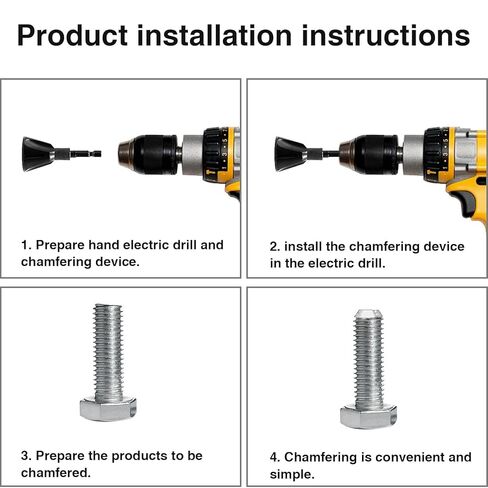 Product installation instructions

1. Prepare hand electric drill and chamfering device.

2. install the chamfering device in the electric drill.

3. Prepare the products to be chamfered.

4. Chamfering is convenient and simple.