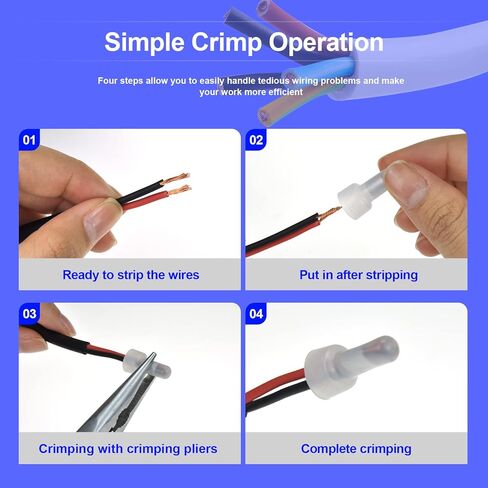 Simple Crimp Operation

Four steps allow you to easily handle tedious wiring problems and make your work more efficient

01

Ready to strip the wires

02

Put in after stripping

03

Crimping with crimping pliers

04

Complete crimping